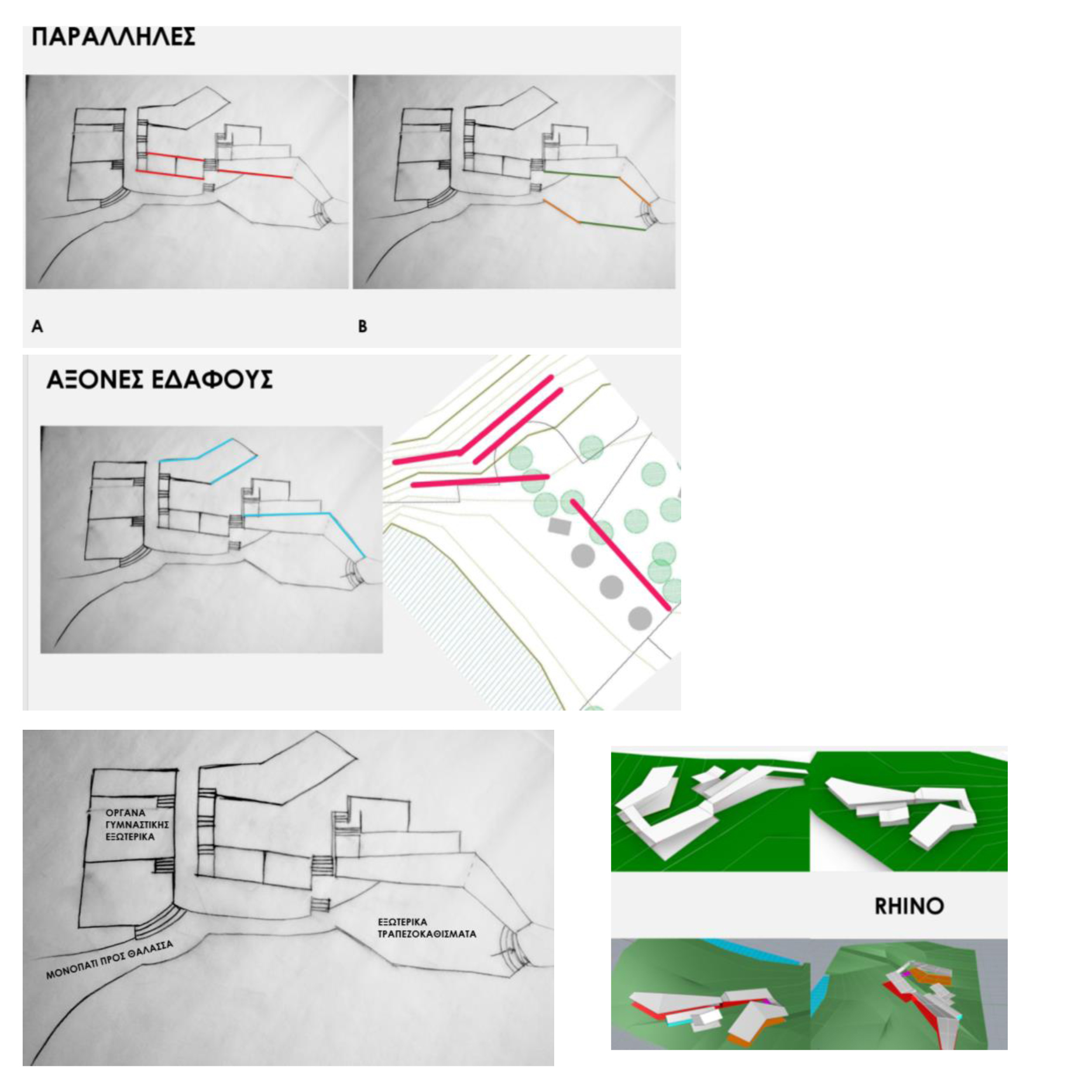 ΠΑΡΑΛΛΗΛΕΣ

A

B

ΑΞΟΝΕΣ ΕΔΑΦΟΥΣ

ΟΡΓΑΝΑ ΓΥΜΝΑΣΤΙΚΗΣ ΕΞΩΤΕΡΙΚΑ

ΕΞΩΤΕΡΙΚΑ ΤΡΑΠΕΖΟΚΑΘΙΣΜΑΤΑ

ΜΟΝΟΠΑΤΙ ΠΡΟΣ ΘΑΛΑΣΣΑ

RHINO